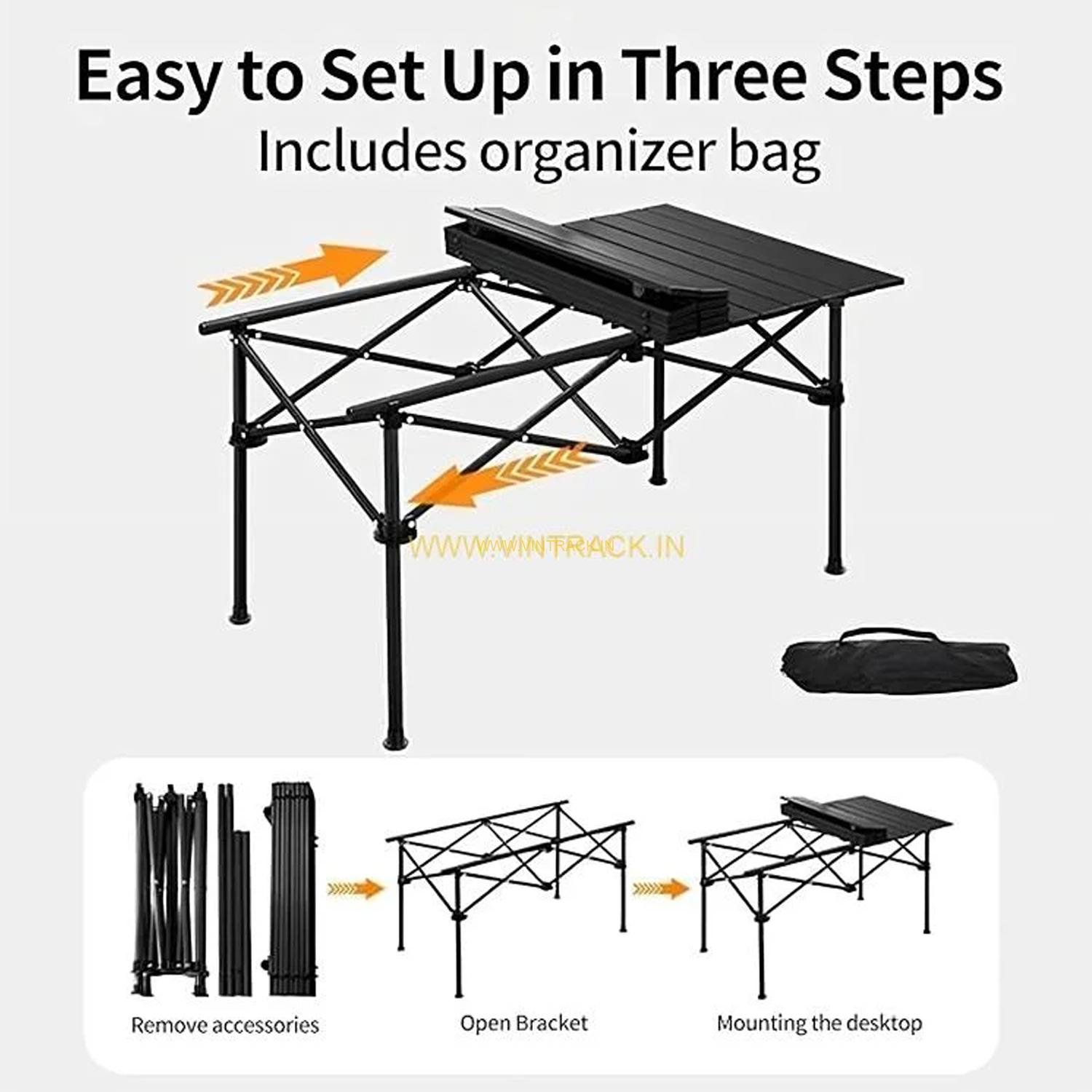 Easy to Set Up in Three Steps
Includes organizer bag

WWW.VINTRACK.IN

Remove accessories

Open Bracket

Mounting the desktop